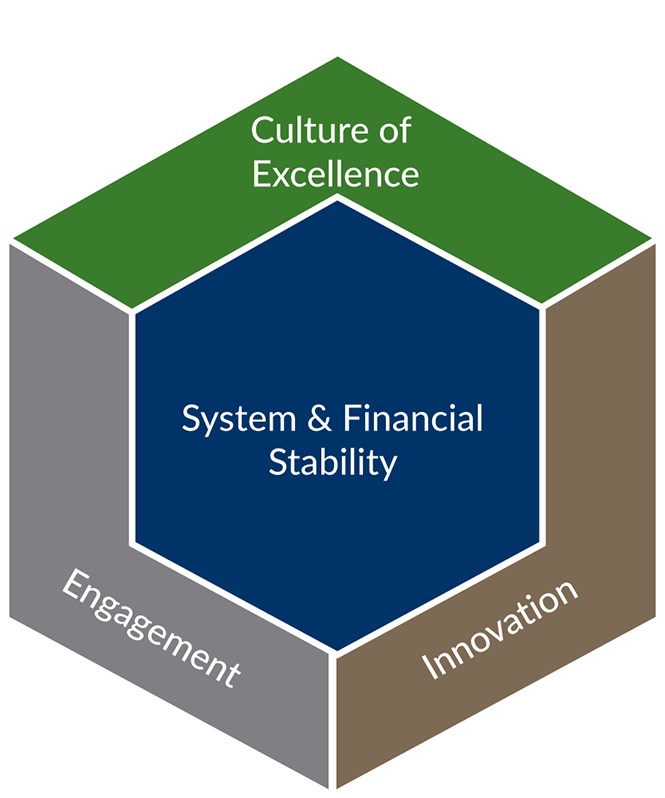 Culture of Excellence

System & Financial Stability

Engagement

Innovation