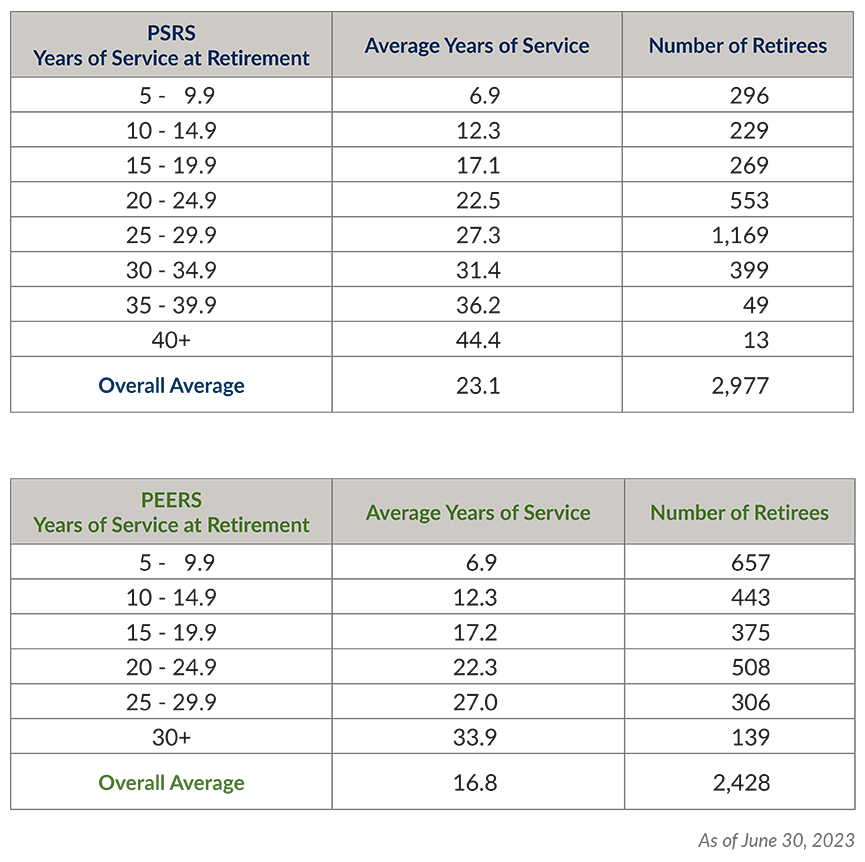 | PSRS Years of Service at Retirement | Average Years of Service | Number of Retirees |
|---|---|---|
| 5 - 9.9 | 6.9 | 296 |
| 10 - 14.9 | 12.3 | 229 |
| 15 - 19.9 | 17.1 | 269 |
| 20 - 24.9 | 22.5 | 553 |
| 25 - 29.9 | 27.3 | 1,169 |
| 30 - 34.9 | 31.4 | 399 |
| 35 - 39.9 | 36.2 | 49 |
| 40+ | 44.4 | 13 |
| Overall Average | 23.1 | 2,977 |

| PEERS Years of Service at Retirement | Average Years of Service | Number of Retirees |
|---|---|---|
| 5 - 9.9 | 6.9 | 657 |
| 10 - 14.9 | 12.3 | 443 |
| 15 - 19.9 | 17.2 | 375 |
| 20 - 24.9 | 22.3 | 508 |
| 25 - 29.9 | 27.0 | 306 |
| 30+ | 33.9 | 139 |
| Overall Average | 16.8 | 2,428 |

As of June 30, 2023