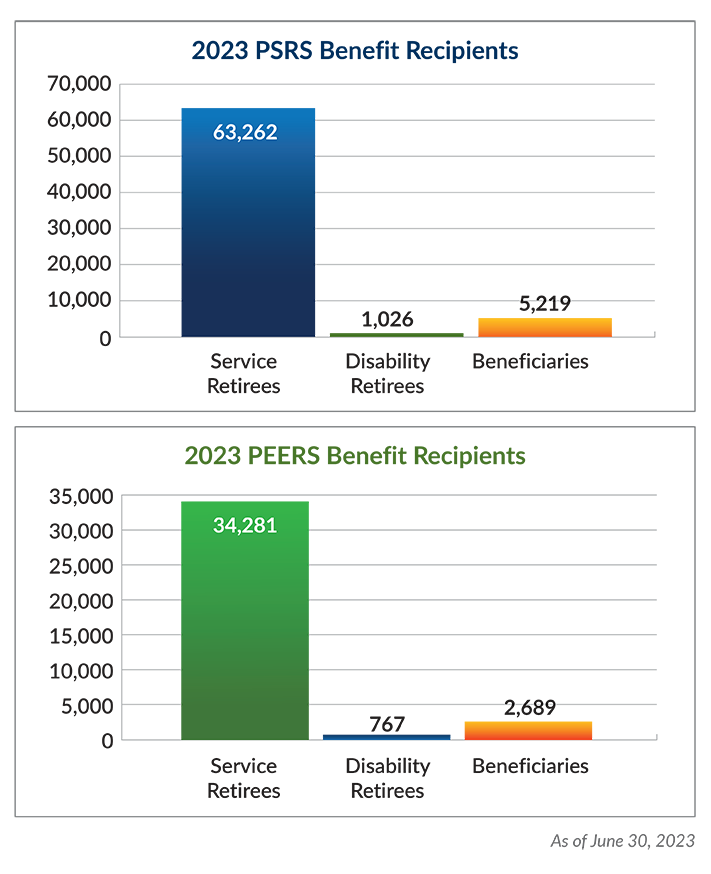 2023 PSRS Benefit Recipients

70,000
60,000
50,000
40,000
30,000
20,000
10,000
0

63,262
1,026
5,219

Service Retirees
Disability Retirees
Beneficiaries

2023 PEERS Benefit Recipients

35,000
30,000
25,000
20,000
15,000
10,000
5,000
0

34,281
767
2,689

Service Retirees
Disability Retirees
Beneficiaries

As of June 30, 2023