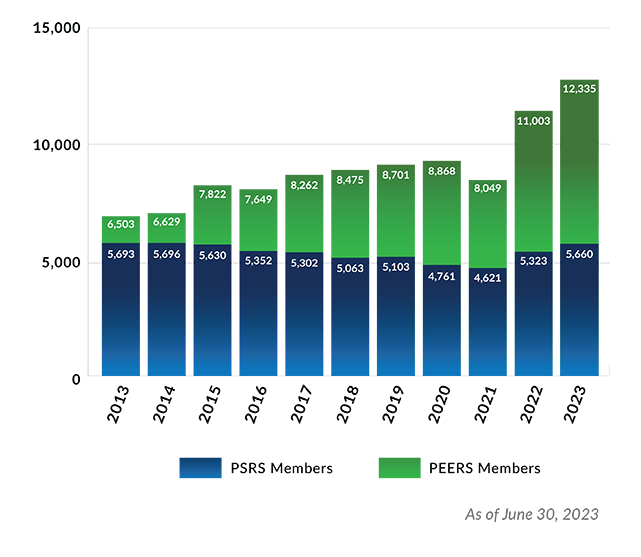 15,000

10,000

5,000

0

6,503
5,693
6,629
5,696
7,822
5,630
7,649
5,352
8,262
5,302
8,475
5,063
8,701
5,103
8,868
4,761
8,049
4,621
11,003
5,323
12,335
5,660

2013 2014 2015 2016 2017 2018 2019 2020 2021 2022 2023

PSRS Members
PEERS Members

As of June 30, 2023