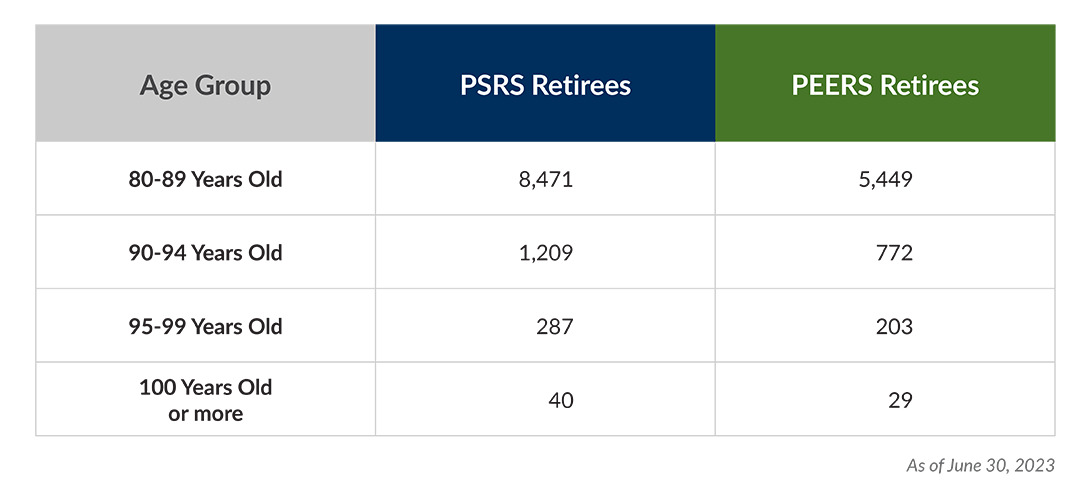 | Age Group | PSRS Retirees | PEERS Retirees |
|---|---|---|
| 80-89 Years Old | 8,471 | 5,449 |
| 90-94 Years Old | 1,209 | 772 |
| 95-99 Years Old | 287 | 203 |
| 100 Years Old or more | 40 | 29 |

As of June 30, 2023