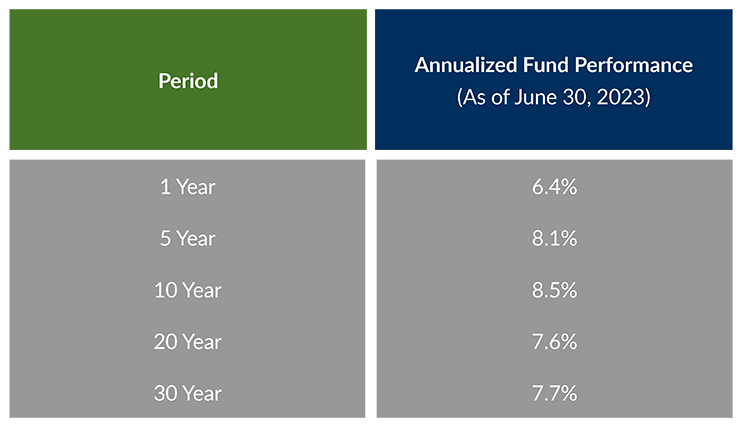 | Period | Annualized Fund Performance (As of June 30, 2023) |
|---|---|
| 1 Year | 6.4% |
| 5 Year | 8.1% |
| 10 Year | 8.5% |
| 20 Year | 7.6% |
| 30 Year | 7.7% |