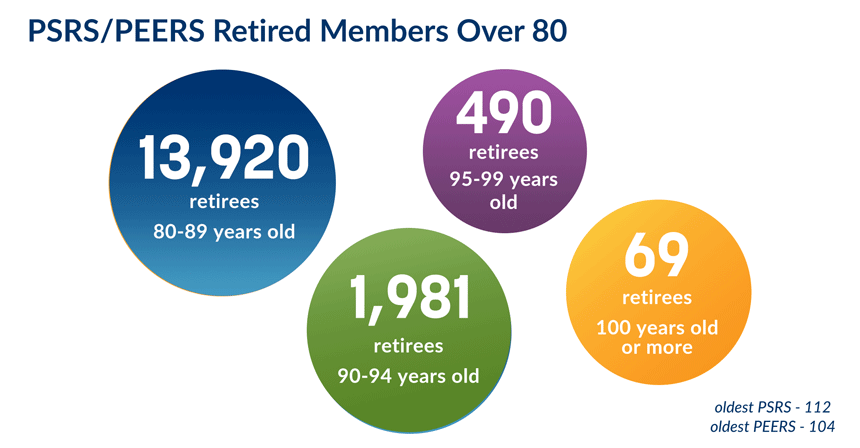 PSRS/PEERS Retired Members Over 80

13,920
retirees
80-89 years old

490
retirees
95-99 years old

1,981
retirees
90-94 years old

69
retirees
100 years old or more

oldest PSRS - 112
oldest PEERS - 104