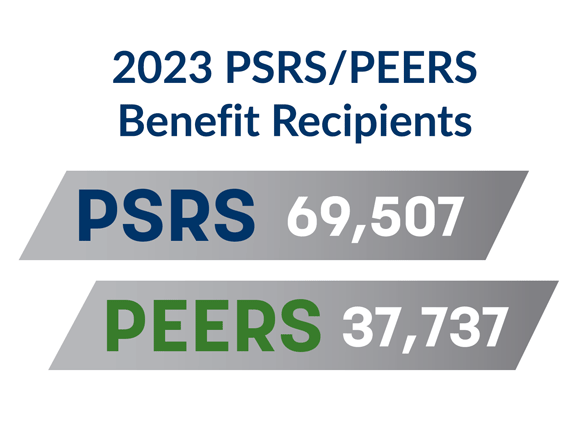 2023 PSRS/PEERS Benefit Recipients

PSRS 69,507

PEERS 37,737