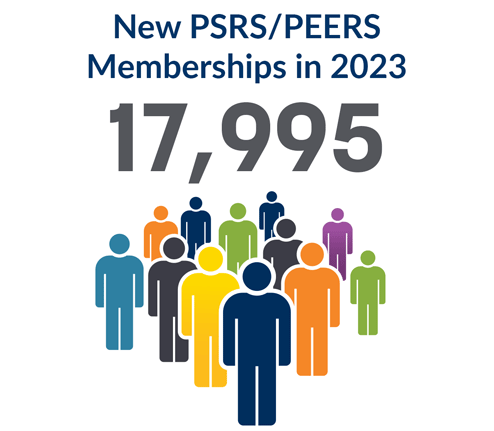 New PSRS/PEERS Memberships in 2023

17,995